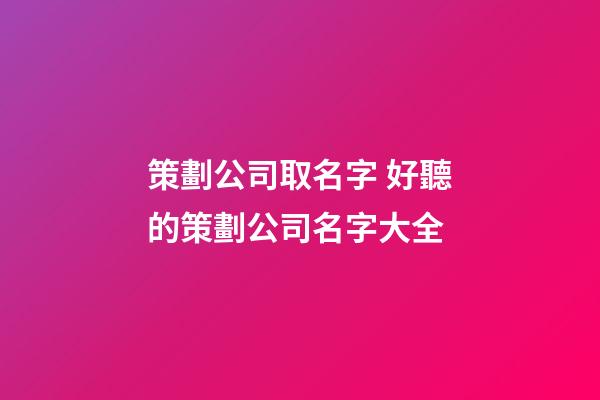 策劃公司取名字 好聽的策劃公司名字大全